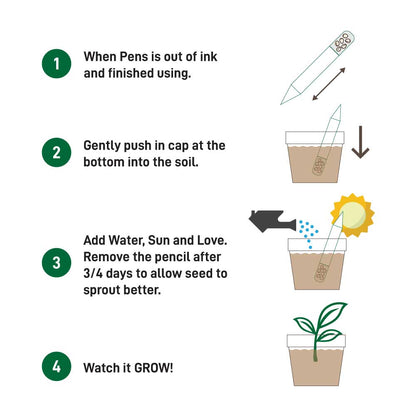 1 When Pens is out of ink and finished using.

2 Gently push in cap at the bottom into the soil.

3 Add Water, Sun and Love. Remove the pencil after 3/4 days to allow seed to sprout better.

4 Watch it GROW!