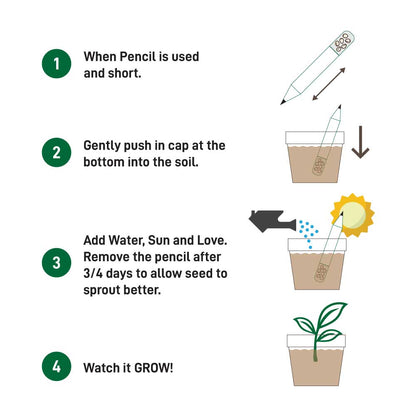 1 When Pencil is used and short.

2 Gently push in cap at the bottom into the soil.

3 Add Water, Sun and Love. Remove the pencil after 3/4 days to allow seed to sprout better.

4 Watch it GROW!